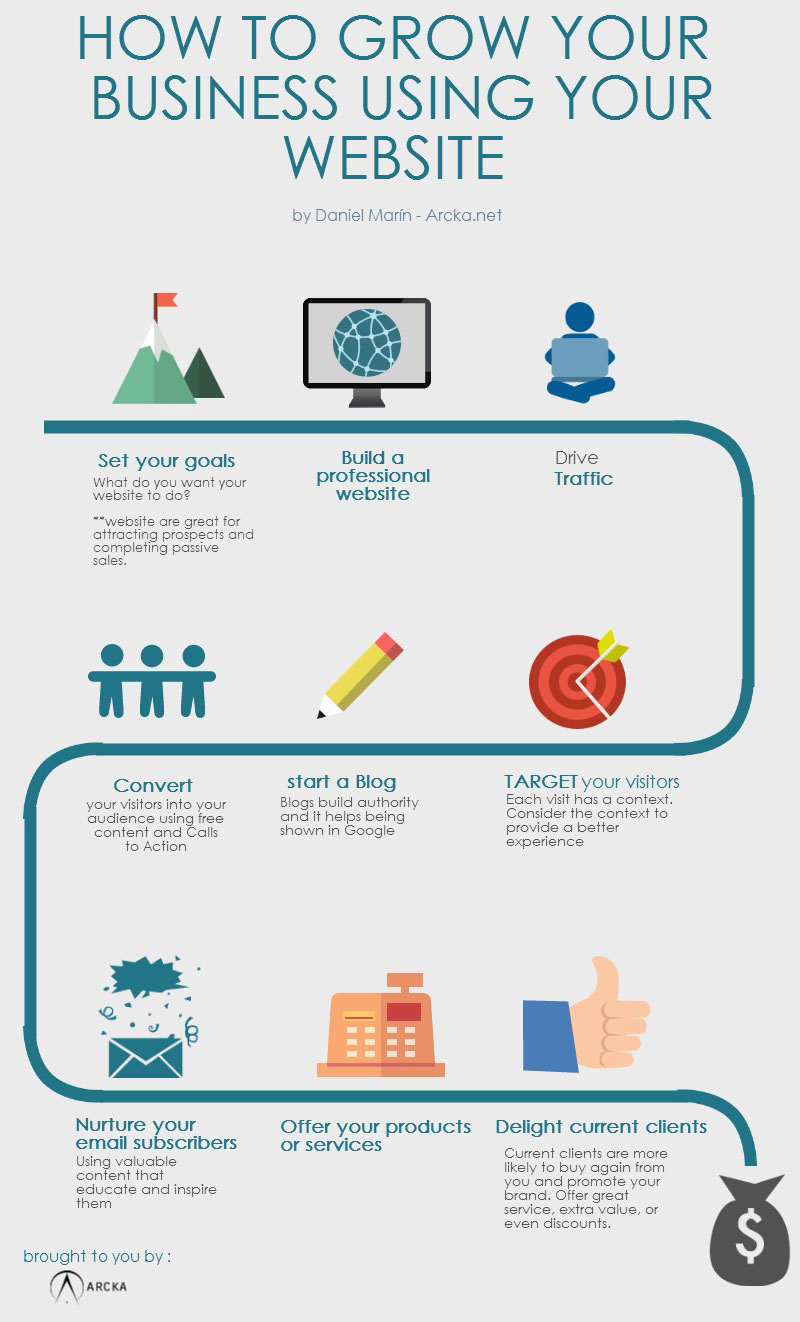 HOW TO GROW YOUR BUSINESS USING YOUR WEBSITE

by Daniel Marín - Arcka.net

Set your goals
What do you want your website to do?

**website are great for attracting prospects and completing passive sales.

Build a professional website

Drive Traffic

Convert
your visitors into your audience using free content and Calls to Action

start a Blog
Blogs build authority and it helps being shown in Google

TARGET your visitors
Each visit has a context. Consider the context to provide a better experience

Nurture your email subscribers
Using valuable content that educate and inspire them

Offer your products or services

Delight current clients
Current clients are more likely to buy again from you and promote your brand. Offer great service, extra value, or even discounts.

$

brought to you by :
ARCKA